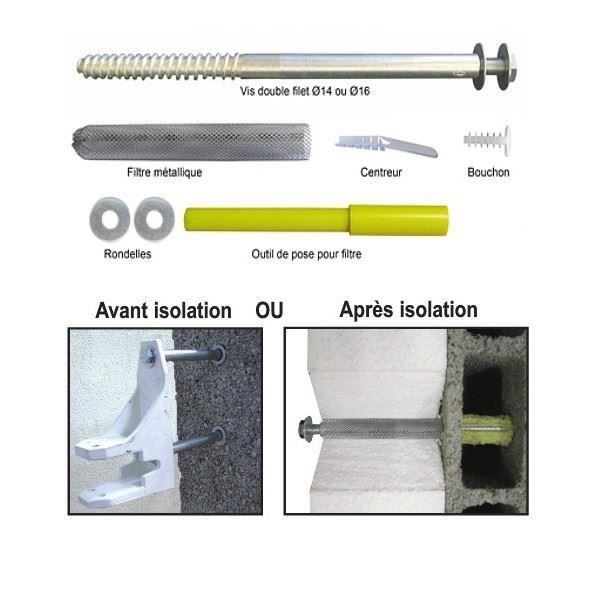 Vis double filet Ø14 ou Ø16

Filtre métallique

Centreur

Bouchon

Rondelles

Outil de pose pour filtre

Avant isolation OU Après isolation